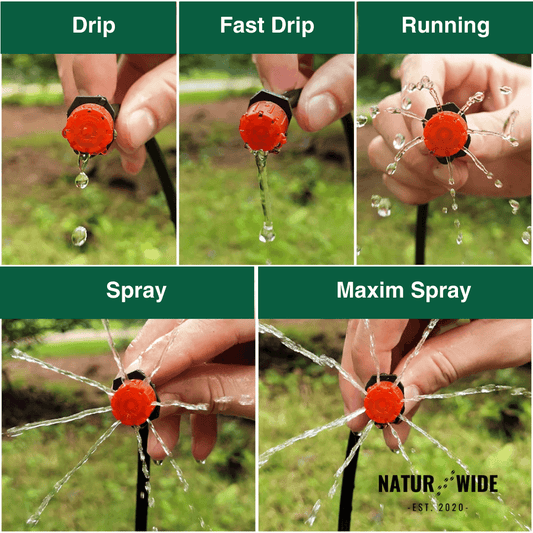 Drip

Fast Drip

Running

Spray

Maxim Spray

NATUR WIDE
-EST. 2020-