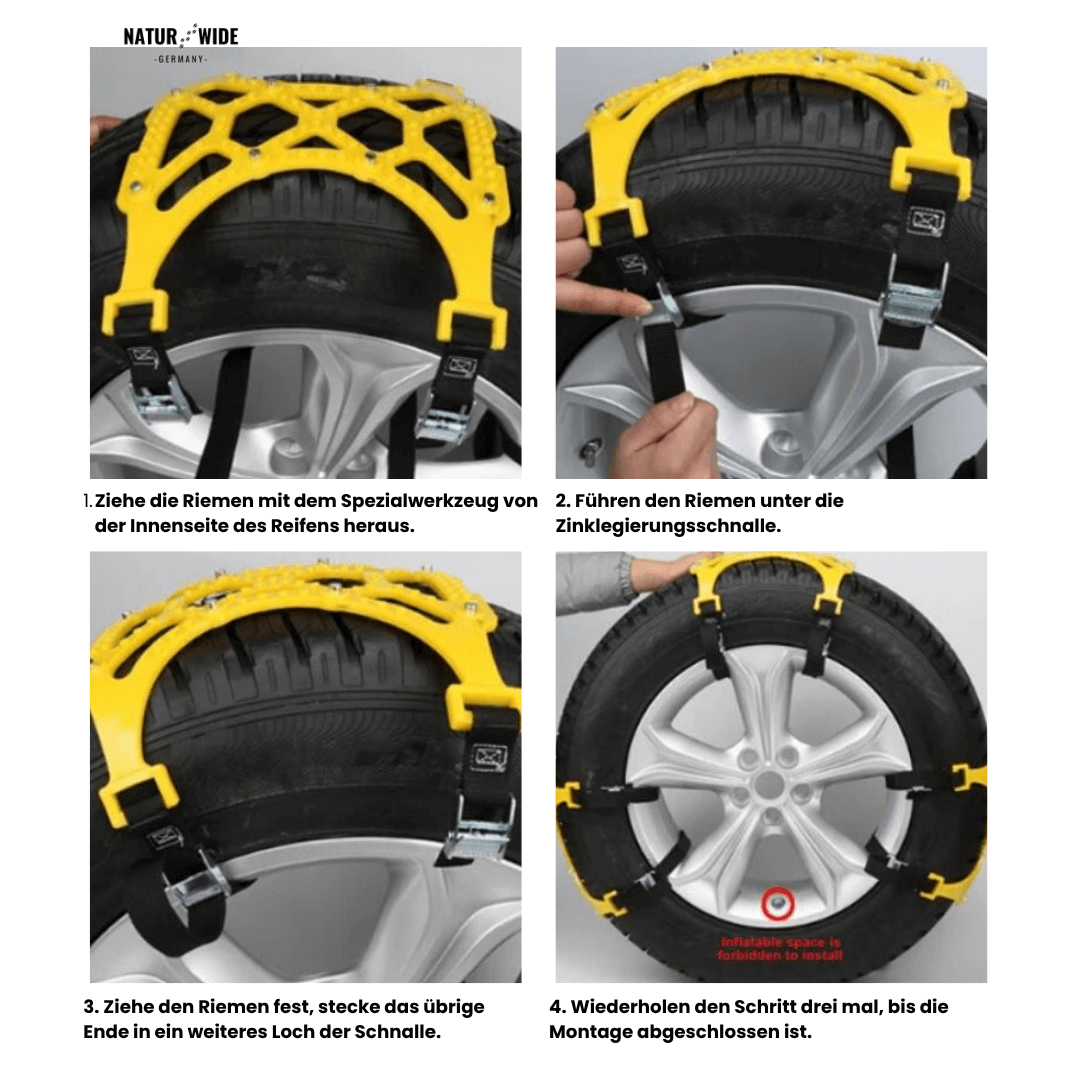 NATUR WIDE
-GERMANY-

1. Ziehe die Riemen mit dem Spezialwerkzeug von der Innenseite des Reifens heraus.

2. Führen den Riemen unter die Zinklegierungsschnalle.

3. Ziehe den Riemen fest, stecke das übrige Ende in ein weiteres Loch der Schnalle.

Inflatable space is forbidden to install

4. Wiederholen den Schritt drei mal, bis die Montage abgeschlossen ist.